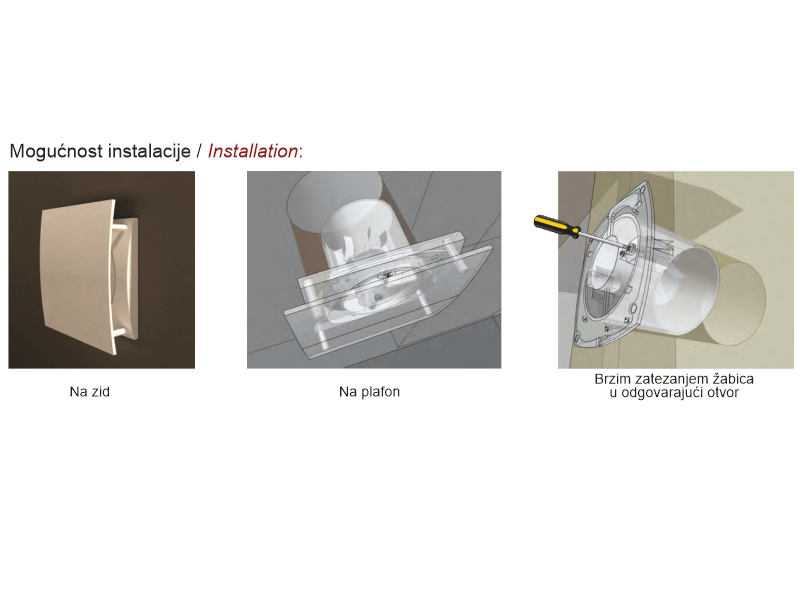 Mogućnost instalacije / Installation:

Na zid

Na plafon

Brzim zatezanjem žabica
u odgovarajući otvor