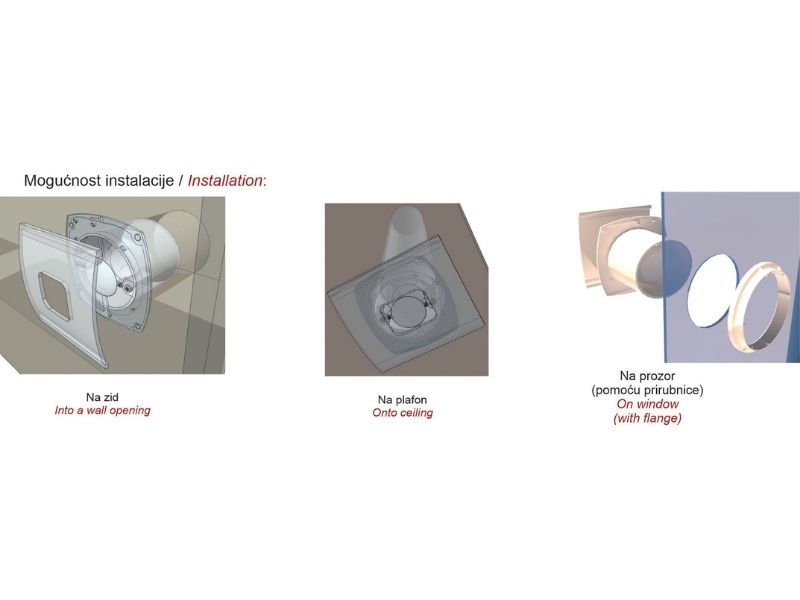 Mogućnost instalacije / Installation:

Na zid
Into a wall opening

Na plafon
Onto ceiling

Na prozor
(pomoću prirubnice)
On window
(with flange)