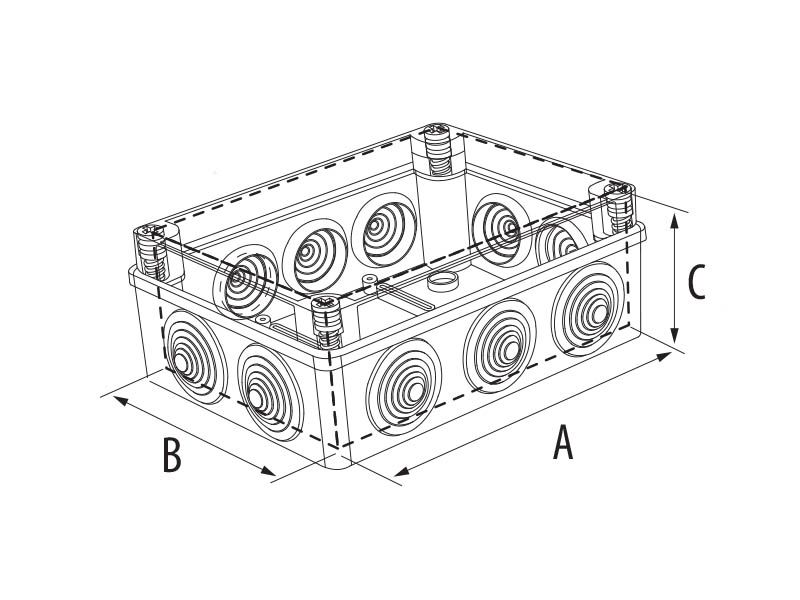 C
B
A